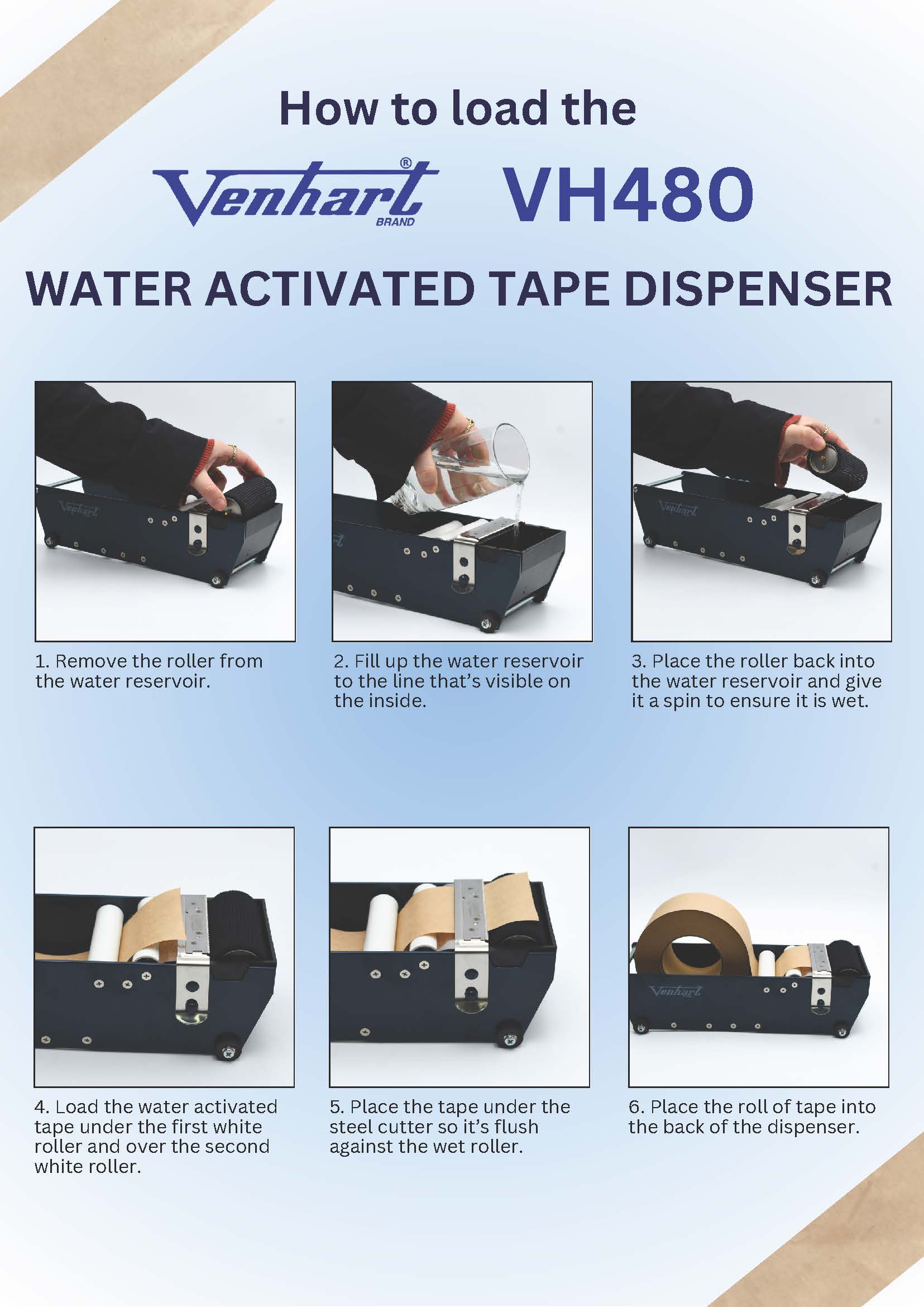 How to load the

Venhart® BRAND VH480

WATER ACTIVATED TAPE DISPENSER

Venhart

1. Remove the roller from the water reservoir.

2. Fill up the water reservoir to the line that's visible on the inside.

Venhart

3. Place the roller back into the water reservoir and give it a spin to ensure it is wet.

4. Load the water activated tape under the first white roller and over the second white roller.

5. Place the tape under the steel cutter so it's flush against the wet roller.

Venhart

6. Place the roll of tape into the back of the dispenser.